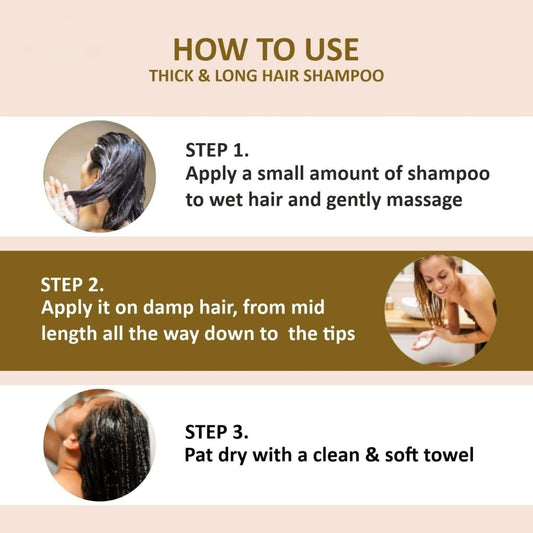 HOW TO USE
THICK & LONG HAIR SHAMPOO

STEP 1.
Apply a small amount of shampoo to wet hair and gently massage

STEP 2.
Apply it on damp hair, from mid length all the way down to  the tips

STEP 3.
Pat dry with a clean & soft towel